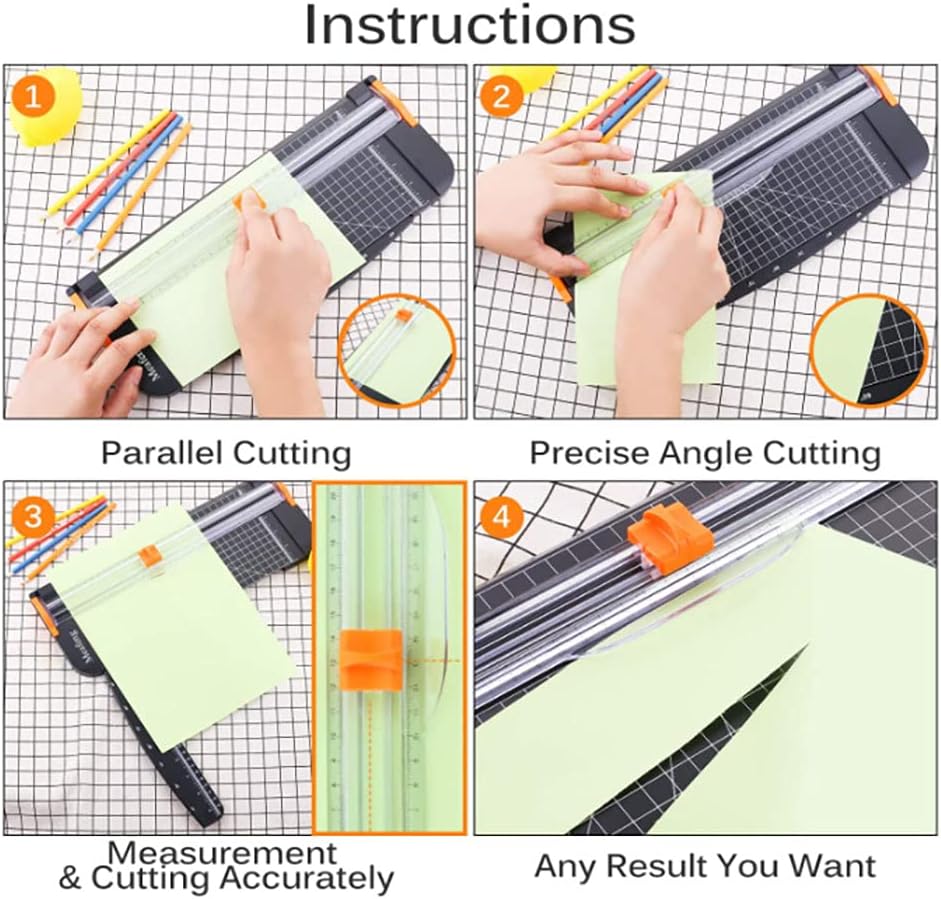 Instructions

1

Parallel Cutting

2

Precise Angle Cutting

3

Measurement & Cutting Accurately

4

Any Result You Want